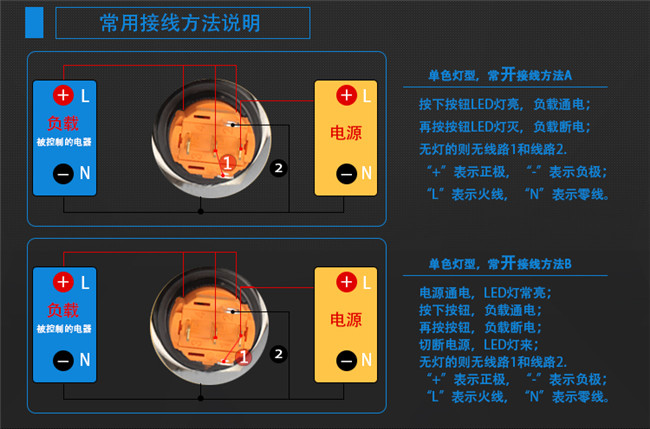 常用接线方法说明

+ L
负载
被控制的电器
− N

1
2

+ L
电源
− N

单色灯型，常开接线方法A

按下按钮LED灯亮，负载通电；
再按按钮LED灯灭，负载断电；
无灯的则无线路1和线路2.
“+”表示正极，“-”表示负极；
“L”表示火线，“N”表示零线。

+ L
负载
被控制的电器
− N

1
2

+ L
电源
− N

单色灯型，常开接线方法B

电源通电，LED灯常亮；
按下按钮，负载通电；
再按按钮，负载断电；
切断电源，LED灯来；
无灯的则无线路1和线路2.
“+”表示正极，“-”表示负极；
“L”表示火线，“N”表示零线。